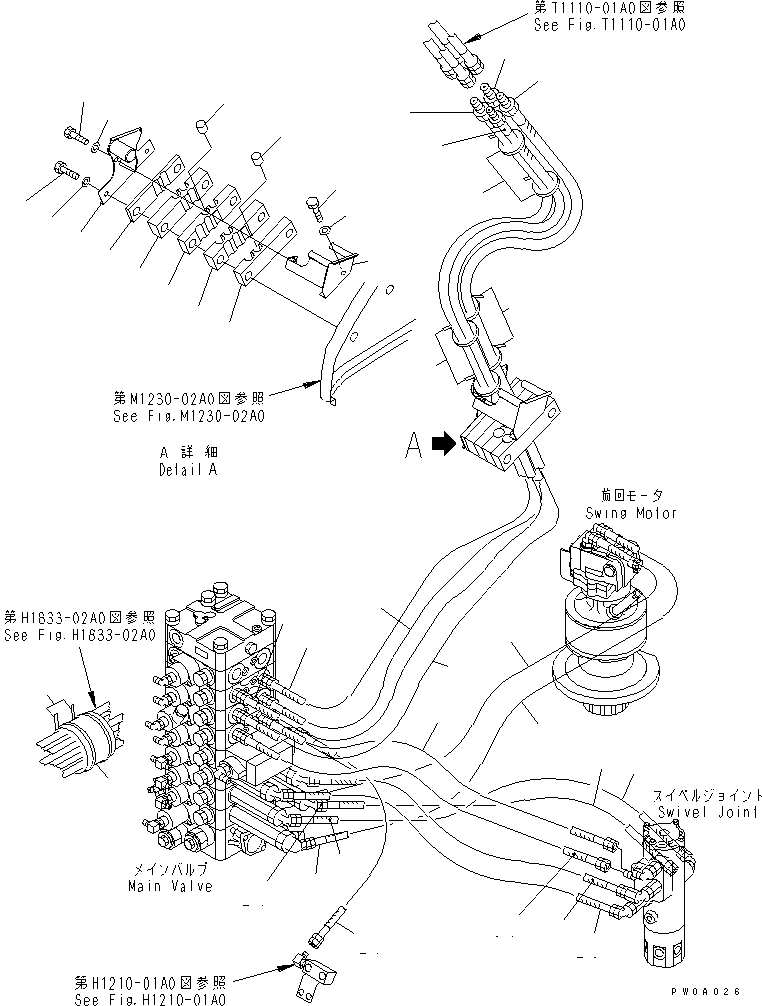 第T1110-01A0図参照
See Fig.T1110-01A0

第M1230-02A0図参照
See Fig.M1230-02A0

A 詳細
Detail A

A

旋回モータ
Swing Motor

第H1833-02A0図参照
See Fig.H1833-02A0

スイベルジョイント
Swivel Joint

メインバルブ
Main Valve

第H1210-01A0図参照
See Fig.H1210-01A0

PW0A026