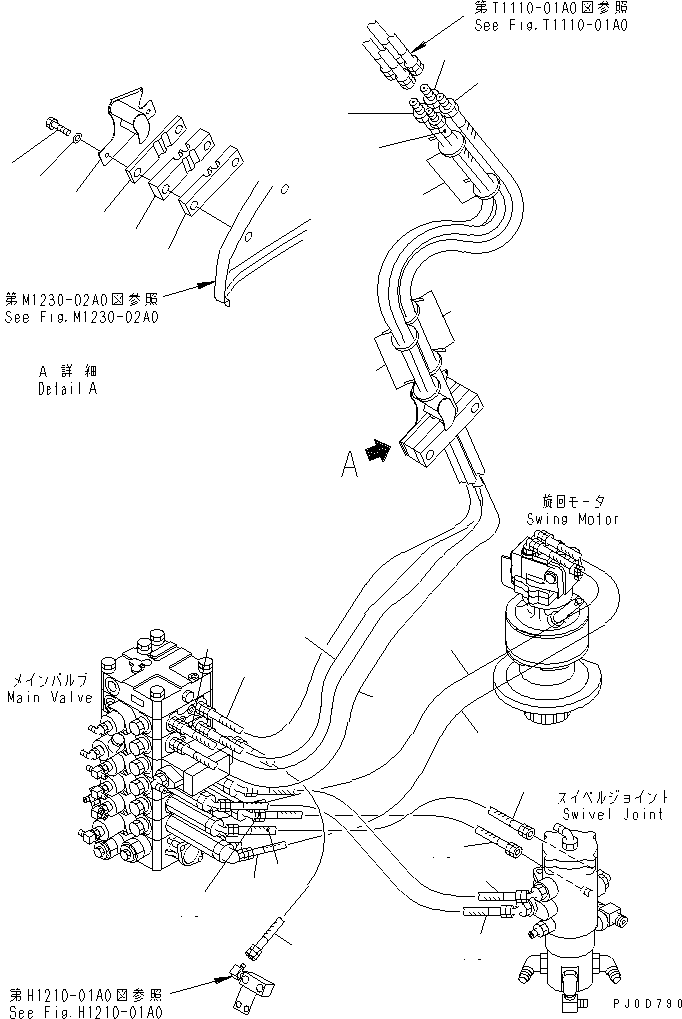 第T1110-01A0図参照
See Fig.T1110-01A0

第M1230-02A0図参照
See Fig.M1230-02A0

A 詳細
Detail A

A

旋回モータ
Swing Motor

メインバルブ
Main Valve

スイベルジョイント
Swivel Joint

第H1210-01A0図参照
See Fig.H1210-01A0

PJ0D790