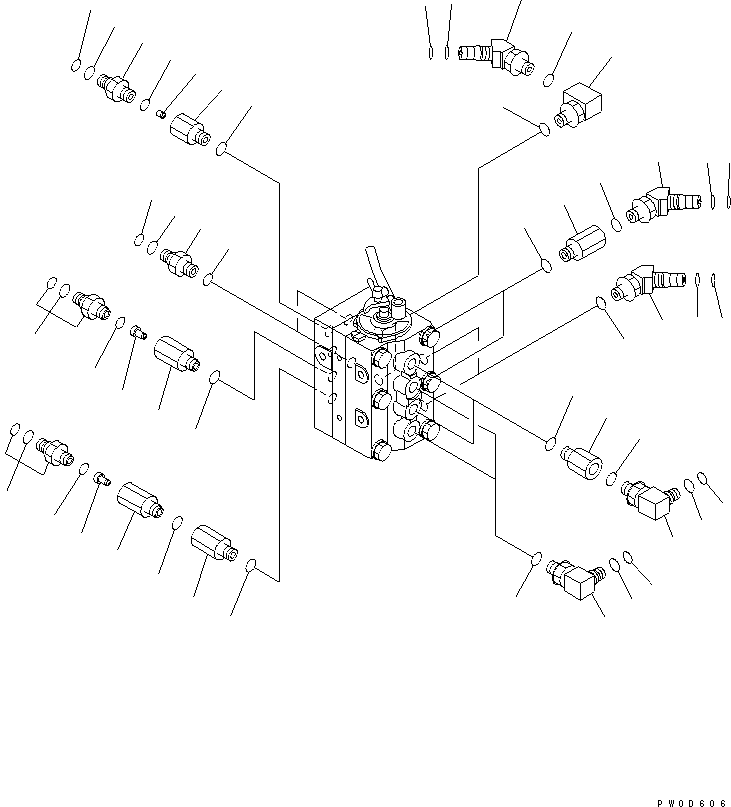 PW0D606