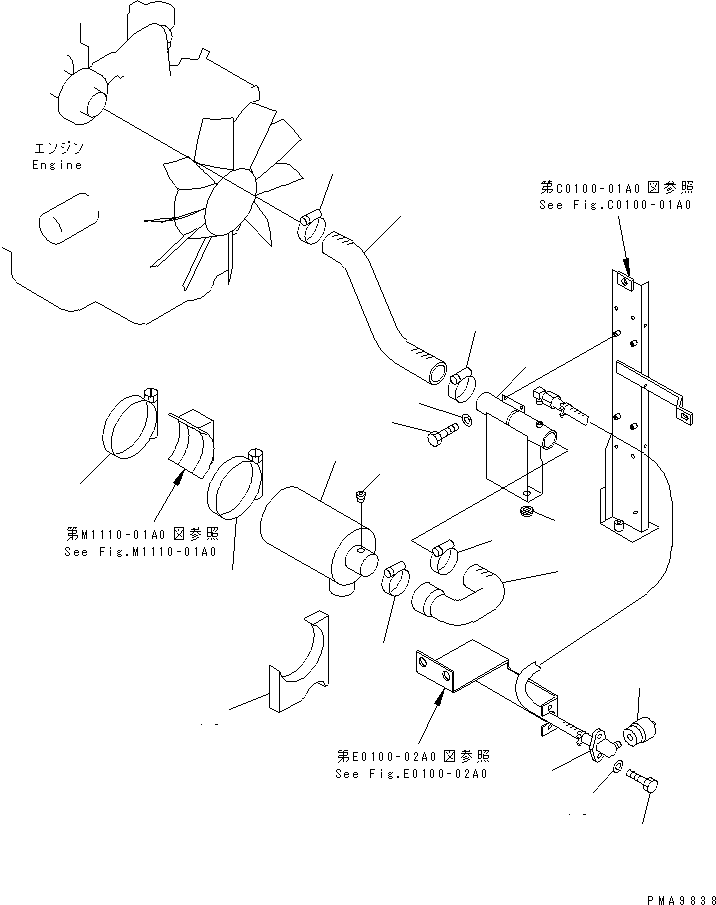 エンジン
Engine

第C0100-01A0 図参照
See Fig.C0100-01A0

第M1110-01A0 図参照
See Fig.M1110-01A0

第E0100-02A0 図参照
See Fig.E0100-02A0

PMA9838