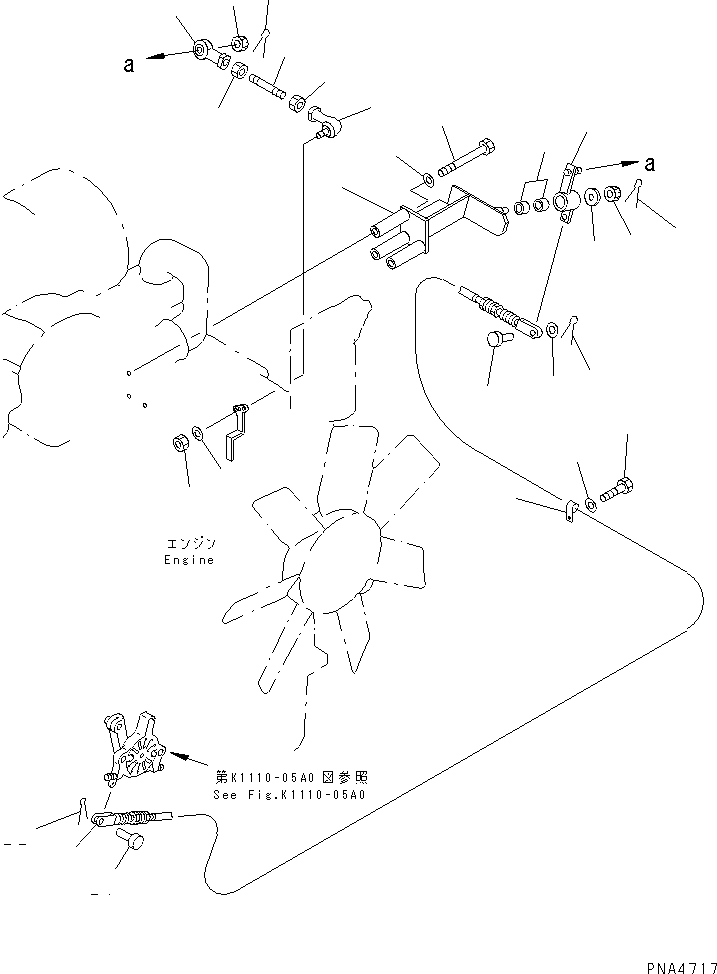 a

a

エンジン
Engine

第K1110-05A0 図参照
See Fig.K1110-05A0

PNA4717