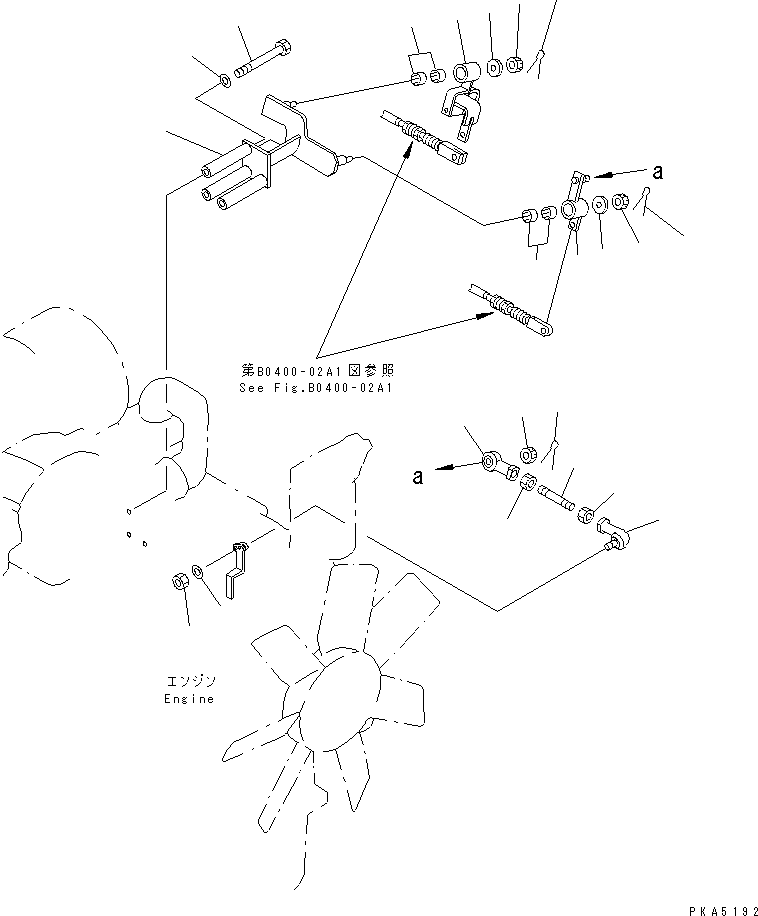 a

第B0400-02A1図参照
See Fig.B0400-02A1

a

エンジン
Engine

PKA5192