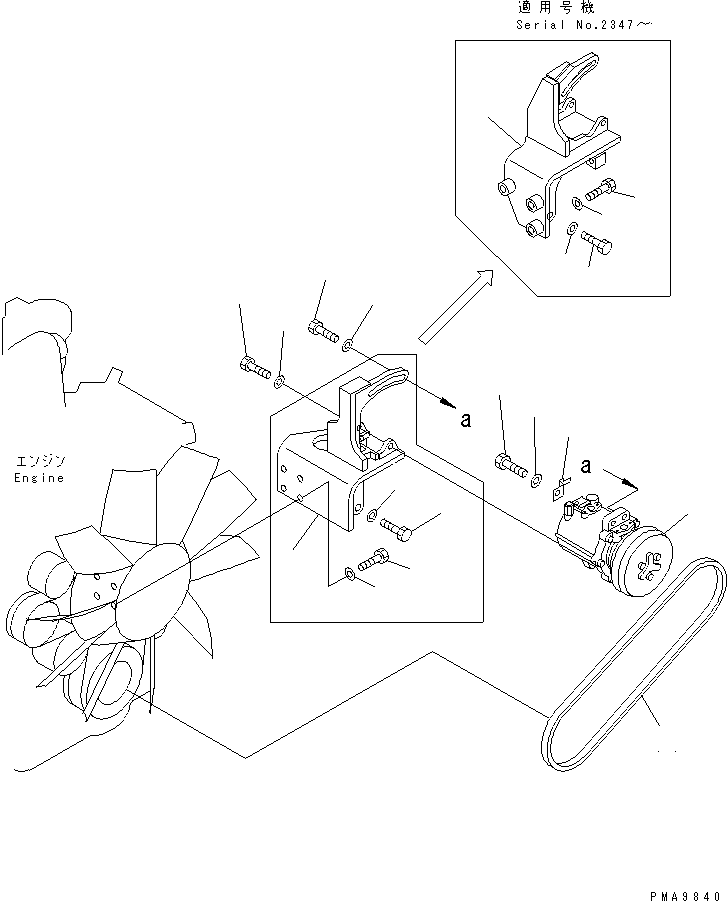 適用号機
Serial No.2347～

a

a

エンジン
Engine

PMA9840