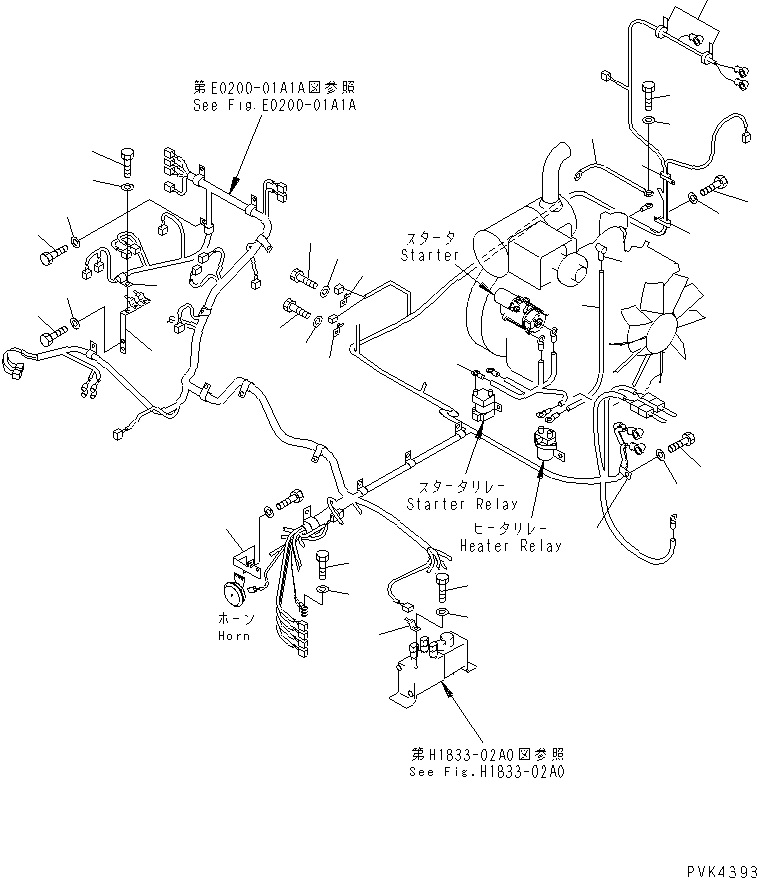 第E0200-01A1A図参照
See Fig.E0200-01A1A

スタータ
Starter

スタータリレー
Starter Relay

ヒータリレー
Heater Relay

ホーン
Horn

第H1833-02A0図参照
See Fig.H1833-02A0

PVK4393