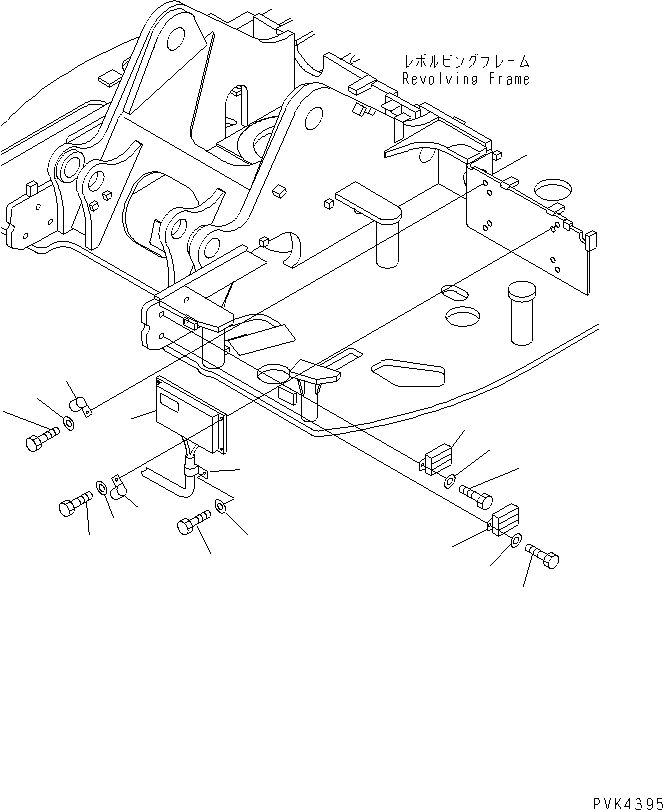 レボルビングフレーム
Revolving Frame

PVK4395