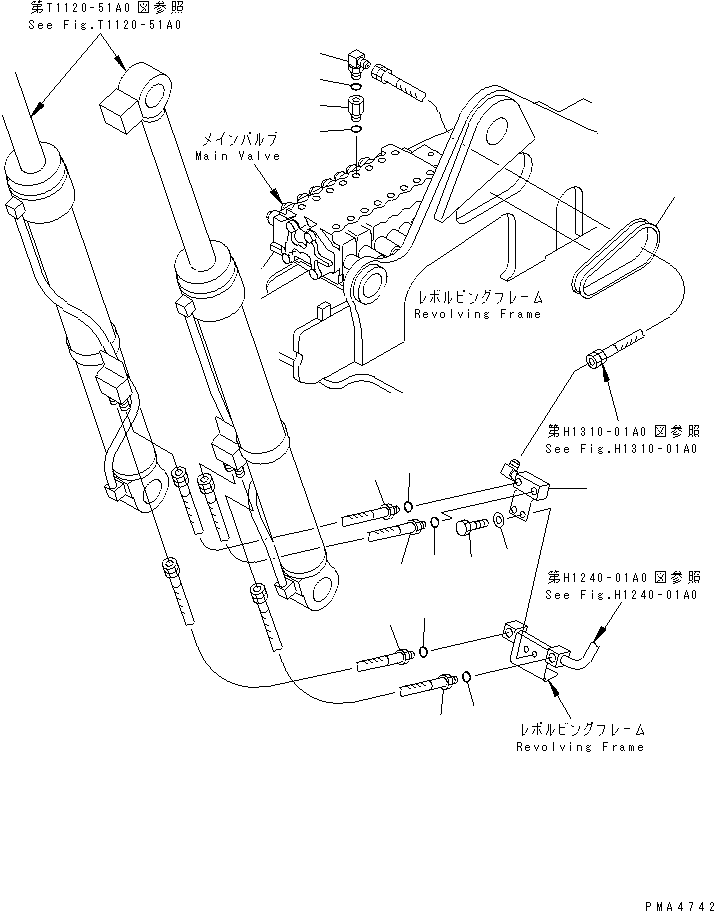 第T1120-51A0図参照
See Fig.T1120-51A0

メインバルブ
Main Valve

レボルビングフレーム
Revolving Frame

第H1310-01A0図参照
See Fig.H1310-01A0

第H1240-01A0図参照
See Fig.H1240-01A0

レボルビングフレーム
Revolving Frame

PMA4742