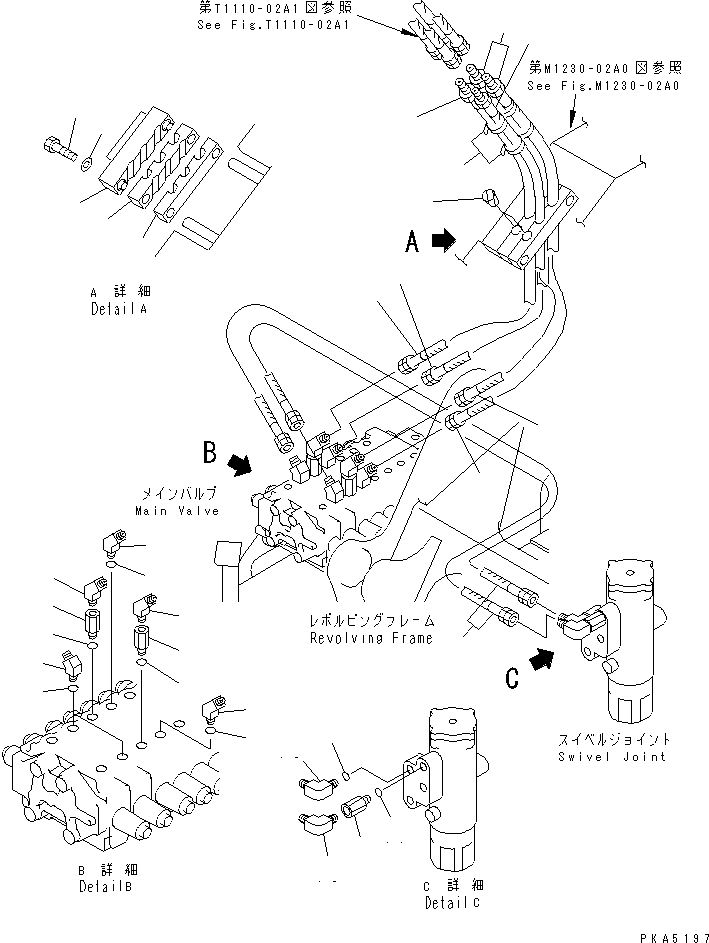 第T1110-02A1図参照
See Fig.T1110-02A1

第M1230-02A0図参照
See Fig.M1230-02A0

A

A 詳細
Detail A

B

メインバルブ
Main Valve

レボルビングフレーム
Revolving Frame

C

スイベルジョイント
Swivel Joint

B 詳細
Detail B

C 詳細
Detail C

PKA5197