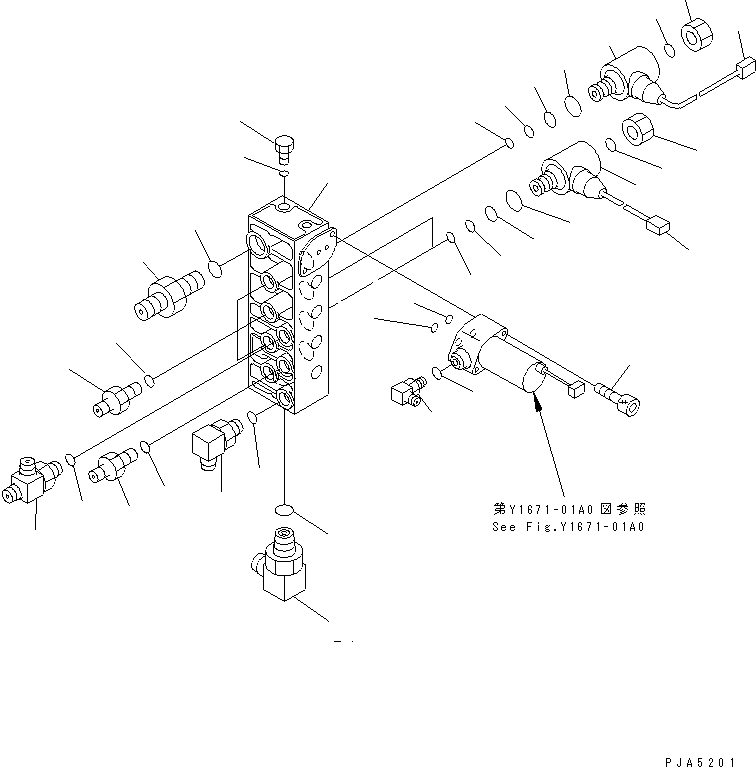 第Y1671-01A0図参照
See Fig.Y1671-01A0

PJA5201