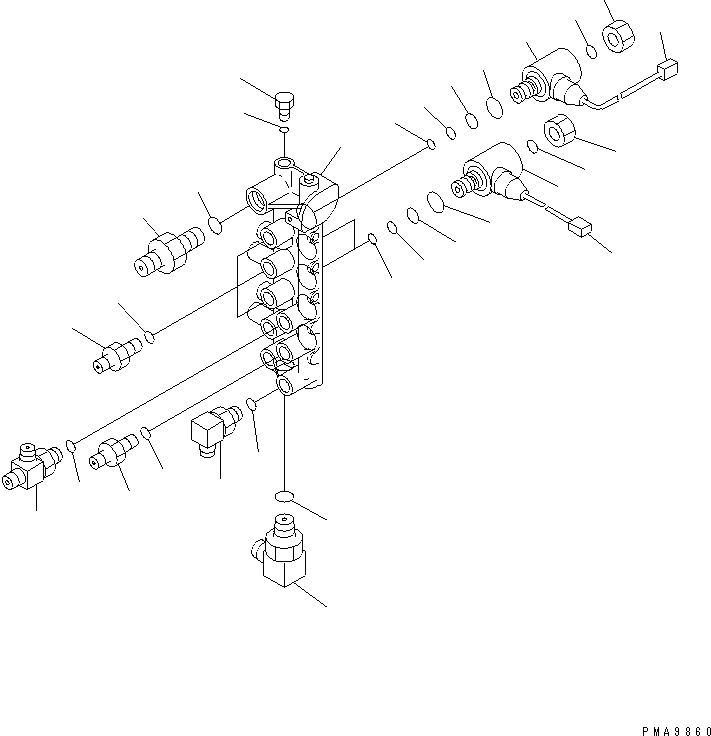 PMA9860