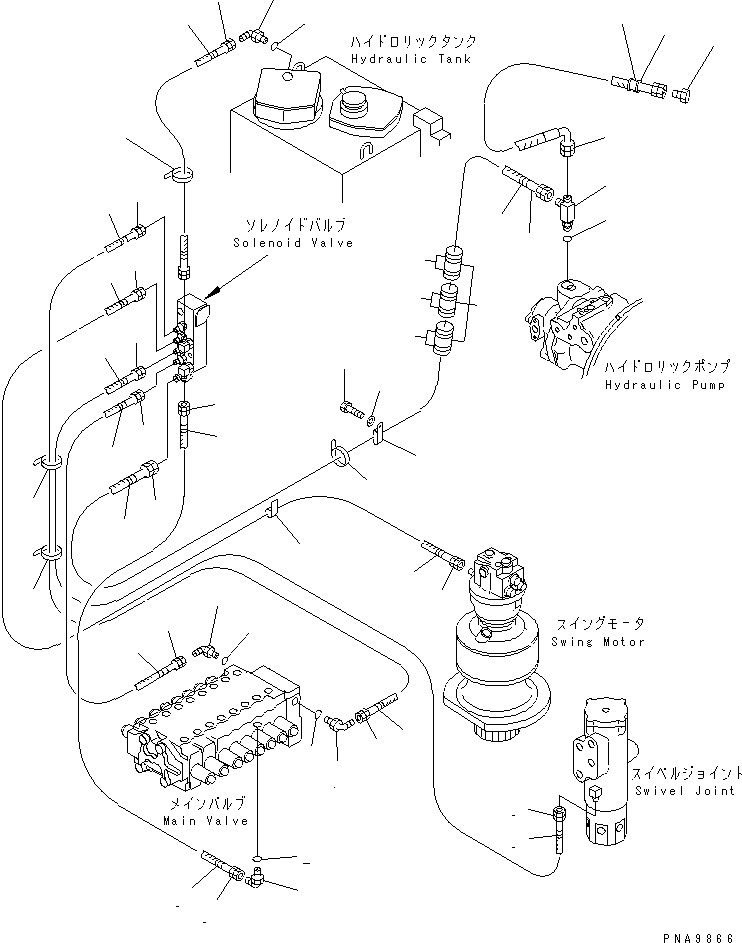 ハイドロリックタンク
Hydraulic Tank

ソレノイドバルブ
Solenoid Valve

ハイドロリックポンプ
Hydraulic Pump

スイングモータ
Swing Motor

スイベルジョイント
Swivel Joint

メインバルブ
Main Valve

PNA9866