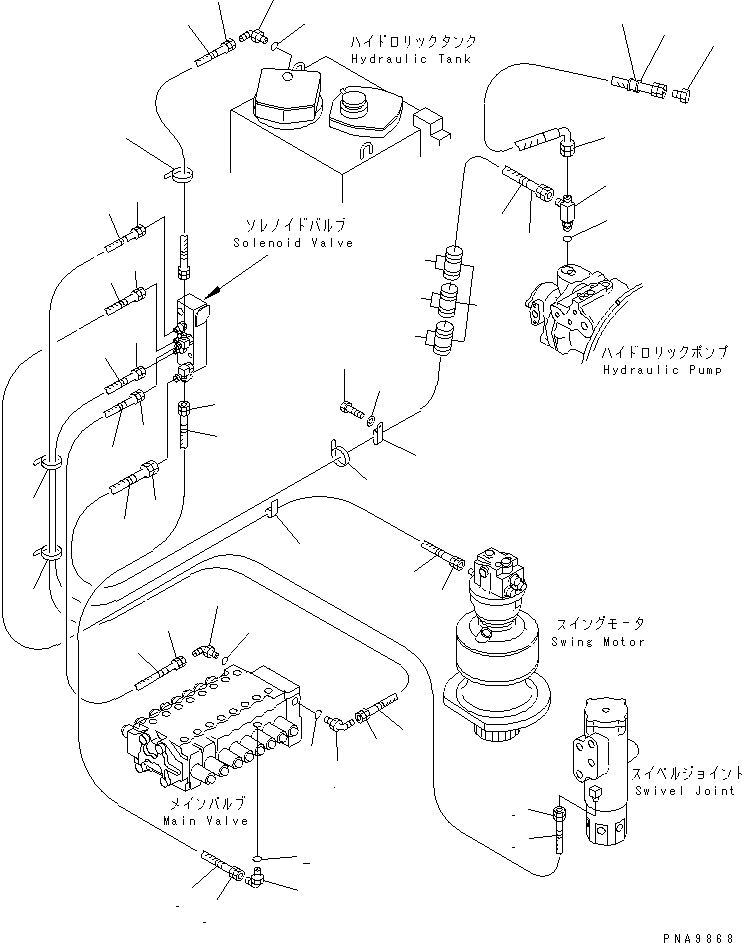 ハイドロリックタンク
Hydraulic Tank

ソレノイドバルブ
Solenoid Valve

ハイドロリックポンプ
Hydraulic Pump

スイングモータ
Swing Motor

スイベルジョイント
Swivel Joint

メインバルブ
Main Valve

PNA9868