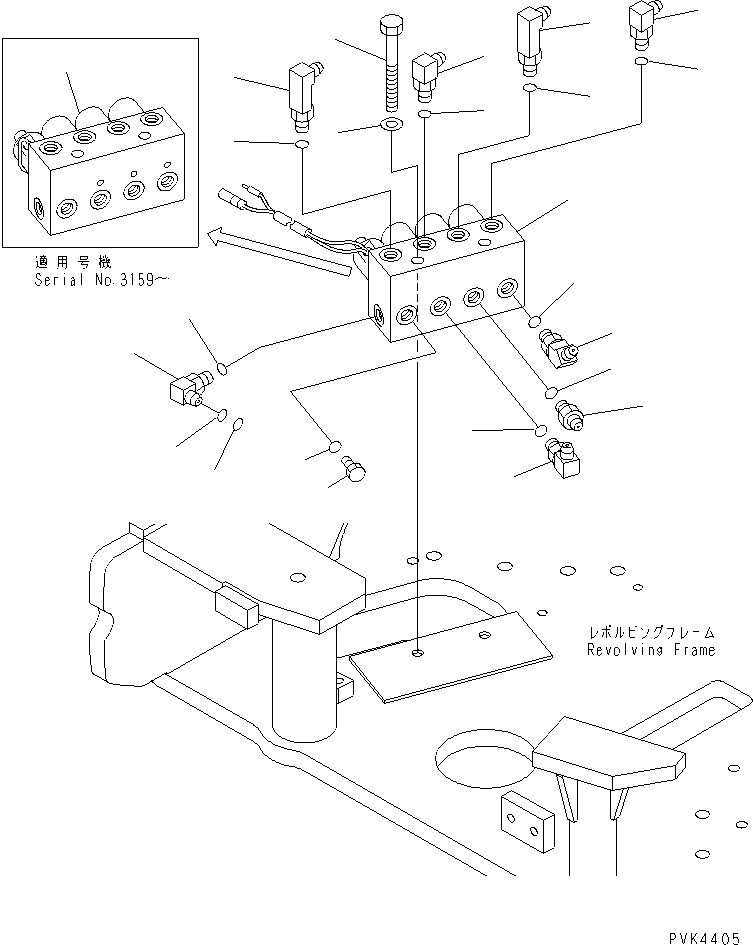 適用号機
Serial No.3159~

レボルビングフレーム
Revolving Frame

PVK4405