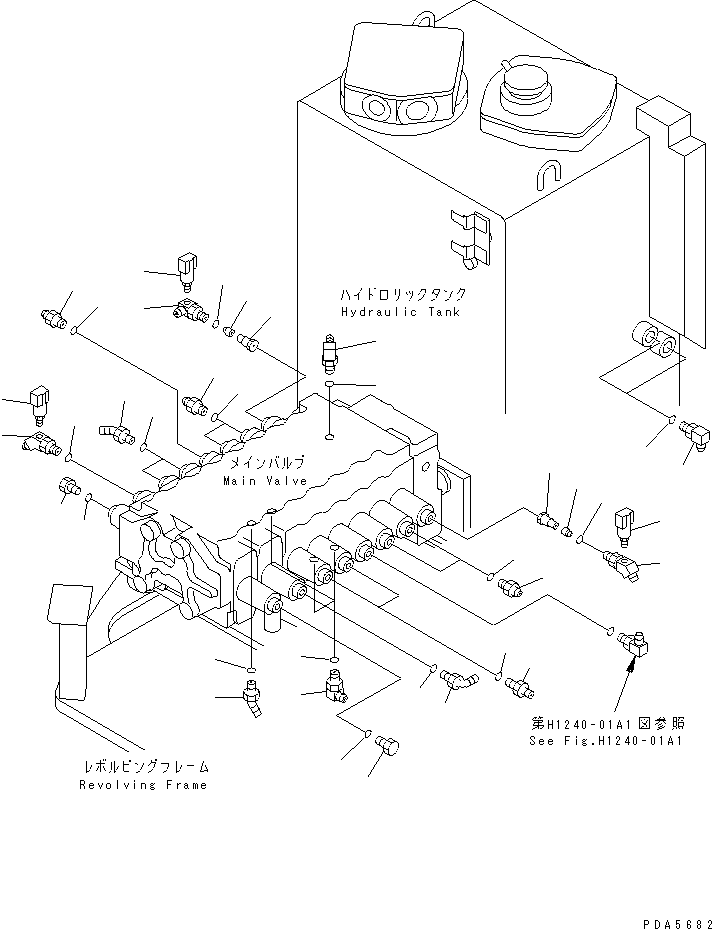 ハイドロリックタンク
Hydraulic Tank

メインバルブ
Main Valve

第H1240-01A1図参照
See Fig.H1240-01A1

レボルビングフレーム
Revolving Frame

PDA5682