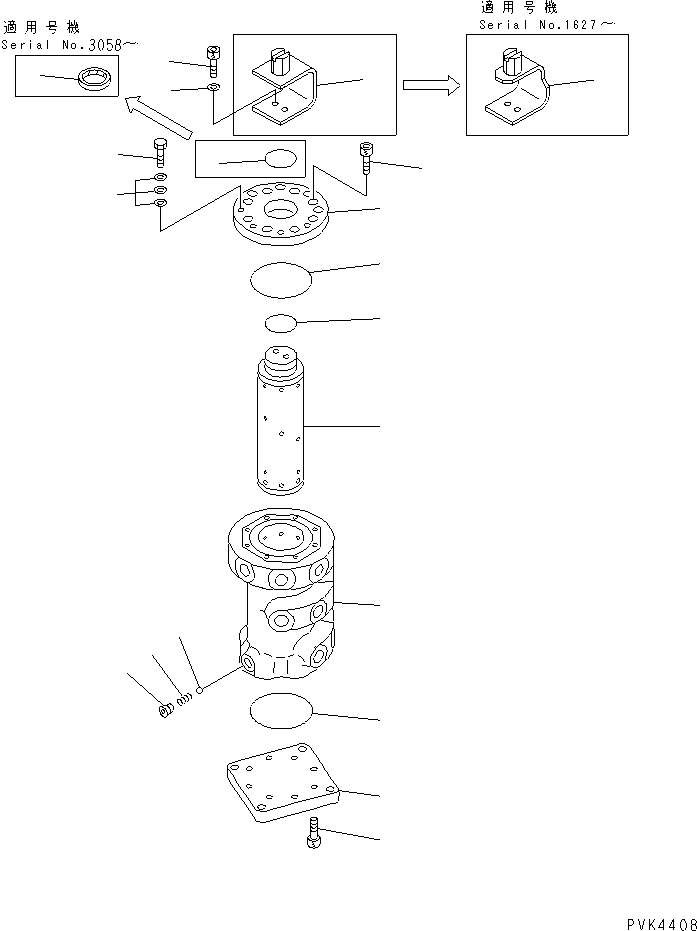 適用号機
Serial No.3058～

適用号機
Serial No.1627～

PVK4408