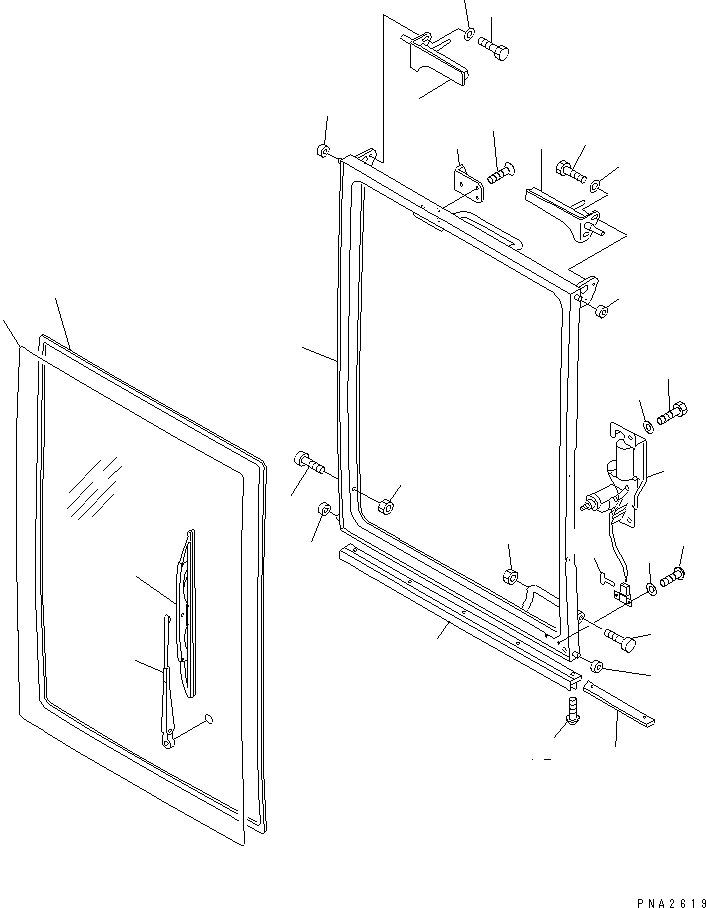 PNA2619