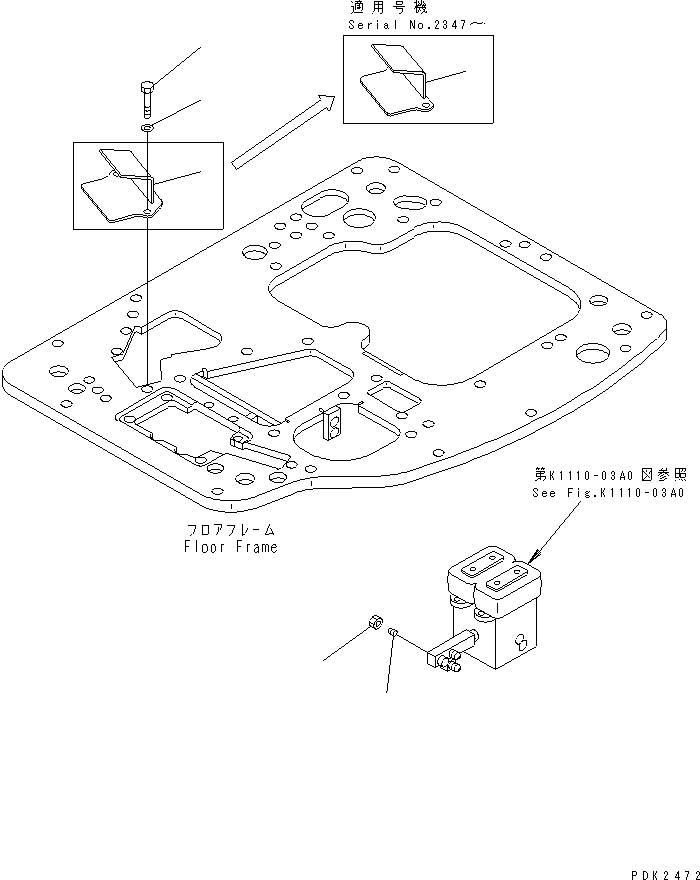 適用号機
Serial No.2347～

フロアフレーム
Floor Frame

第K1110-03A0図参照
See Fig.K1110-03A0

PDK2472