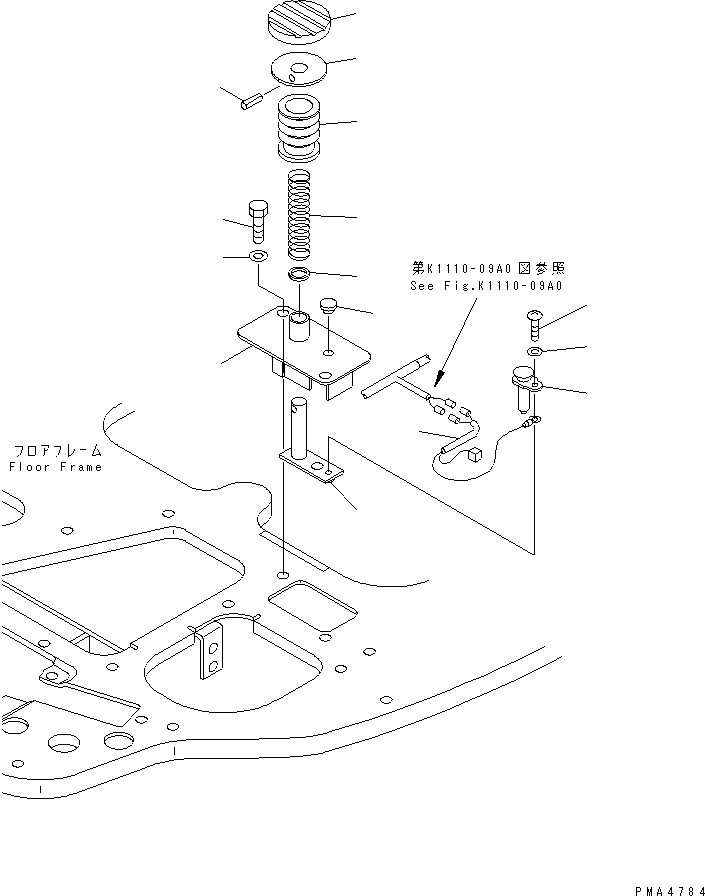 第K1110-09A0図参照
See Fig.K1110-09A0

フロアフレーム
Floor Frame

PMA4784