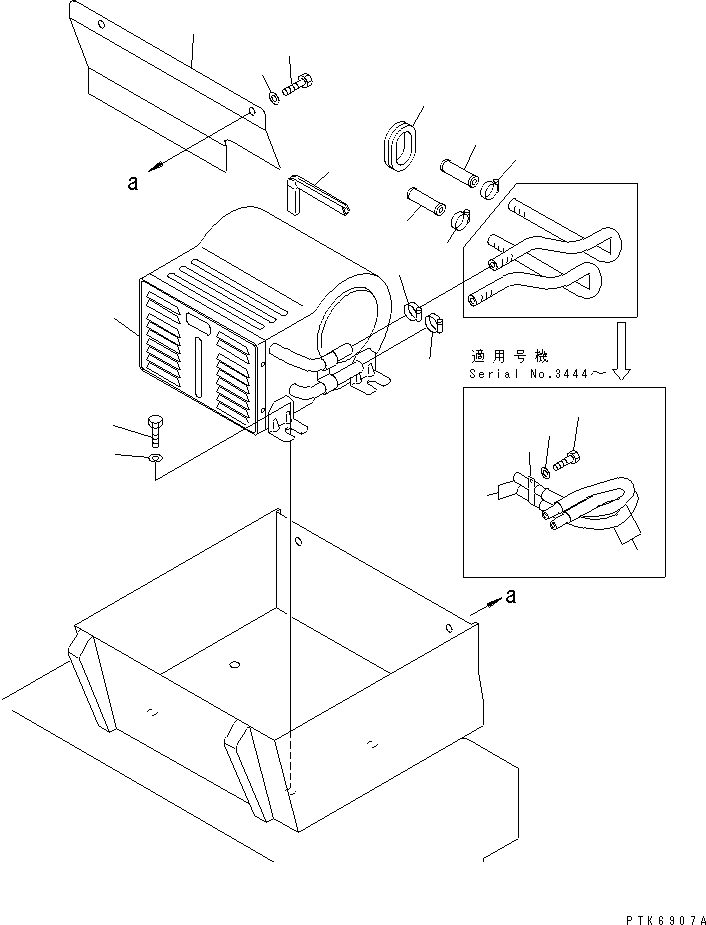 a

適用号機
Serial No.3444～

a

PTK6907A