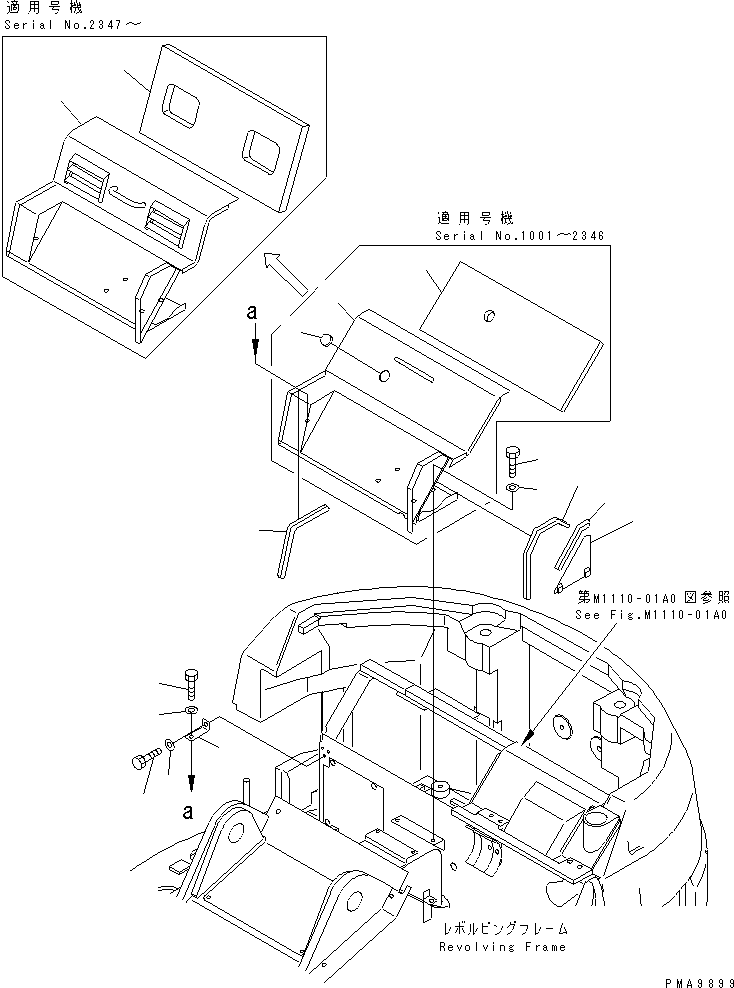 適用号機
Serial No.2347～

適用号機
Serial No.1001～2346

a

第M1110-01A0図参照
See Fig.M1110-01A0

a

レボルビングフレーム
Revolving Frame

PMA9899