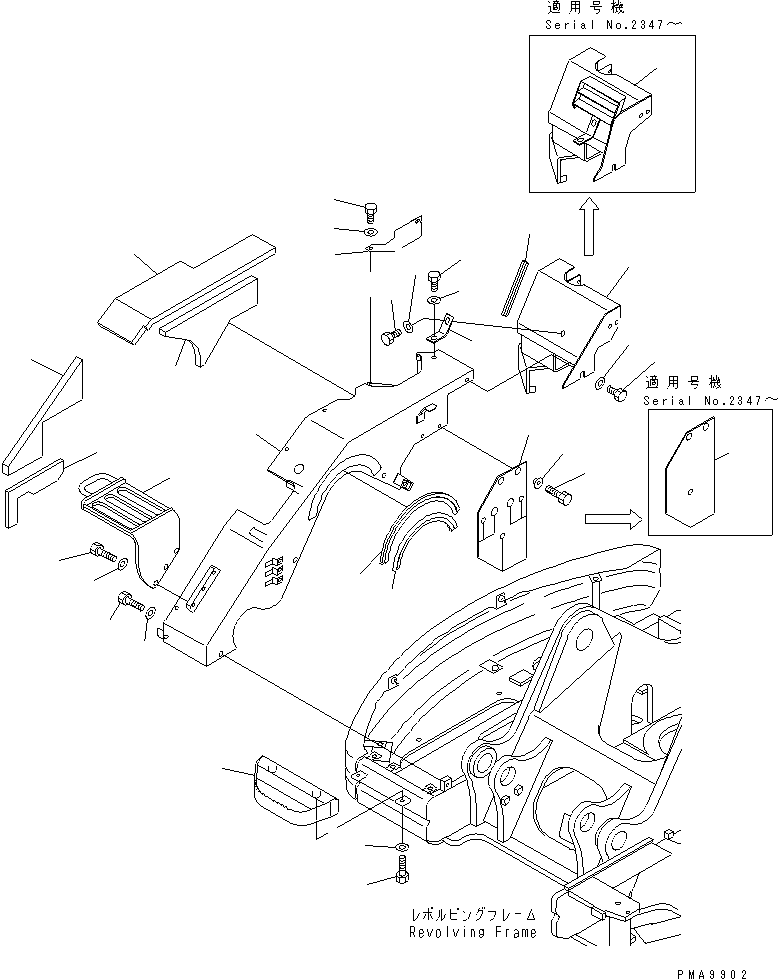 適用号機
Serial No.2347～

適用号機
Serial No.2347～

レボルビングフレーム
Revolving Frame

PMA9902