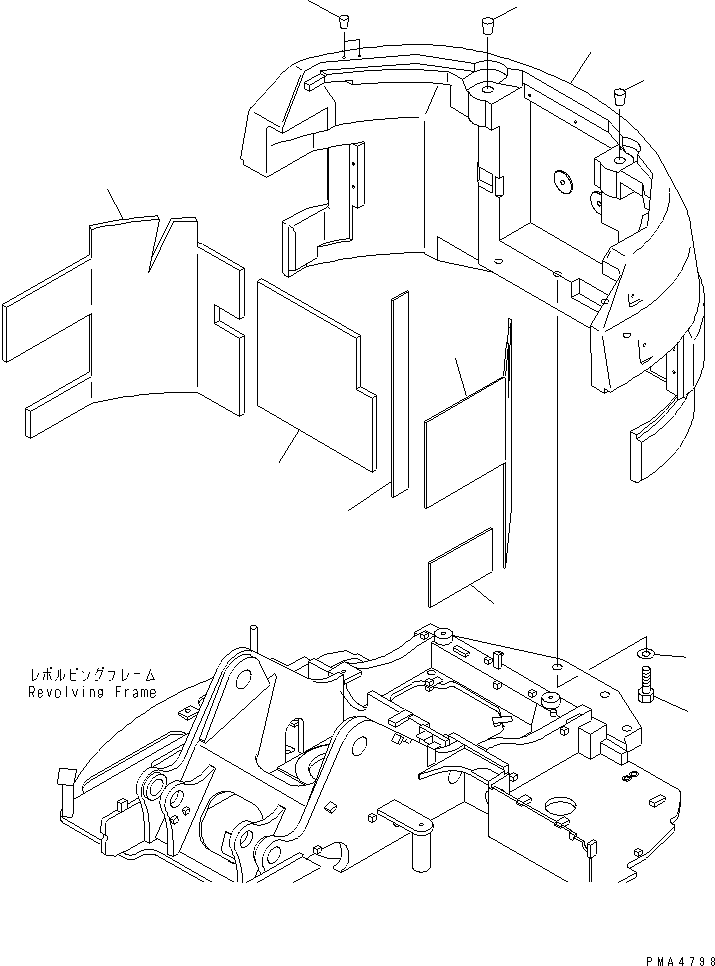 レボルビングフレーム
Revolving Frame

PMA4798