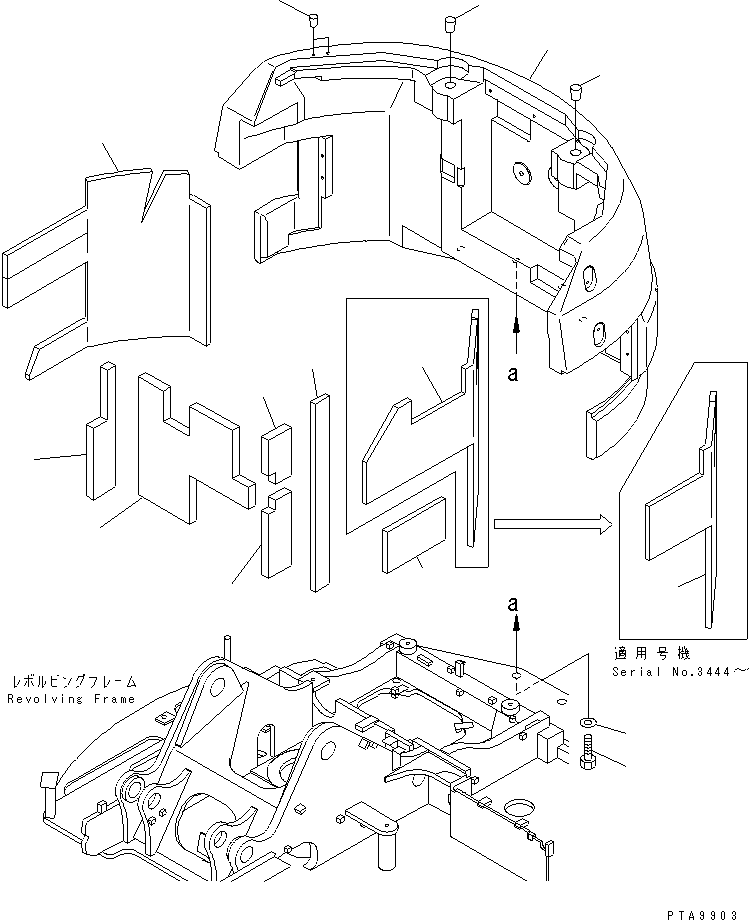 a

a

適用号機
Serial No.3444～

レボルビングフレーム
Revolving Frame

PTA9903