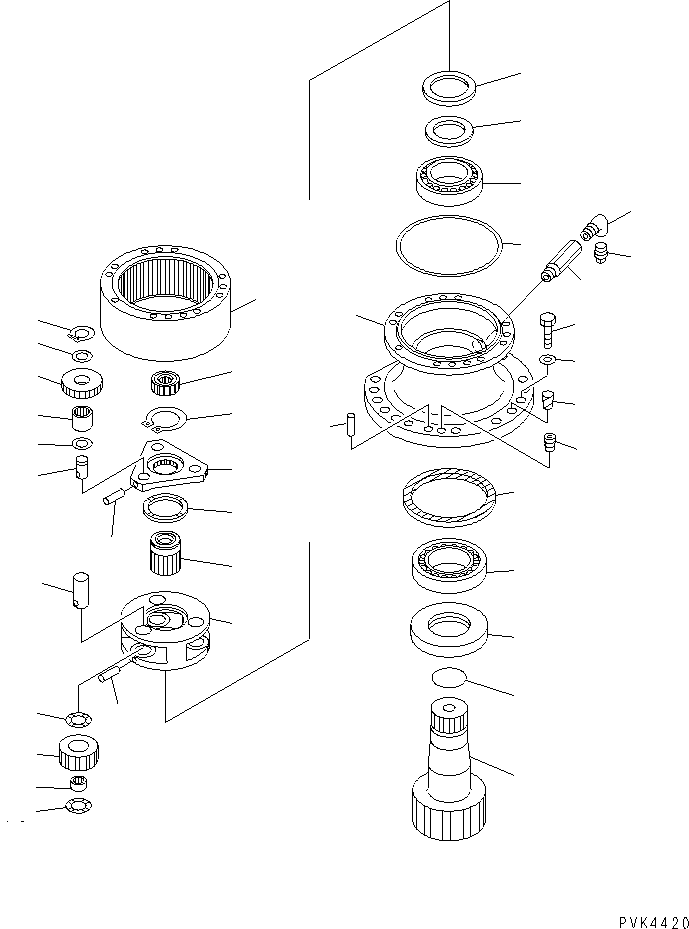 PVK4420