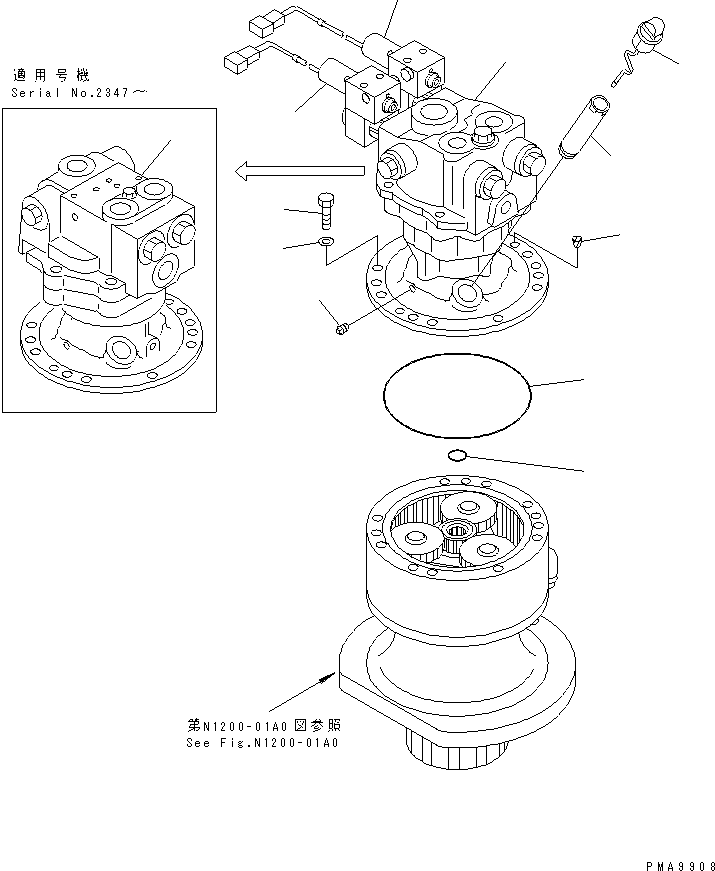 適用号機
Serial No.2347～

第N1200-01A0図参照
See Fig.N1200-01A0

PMA9908