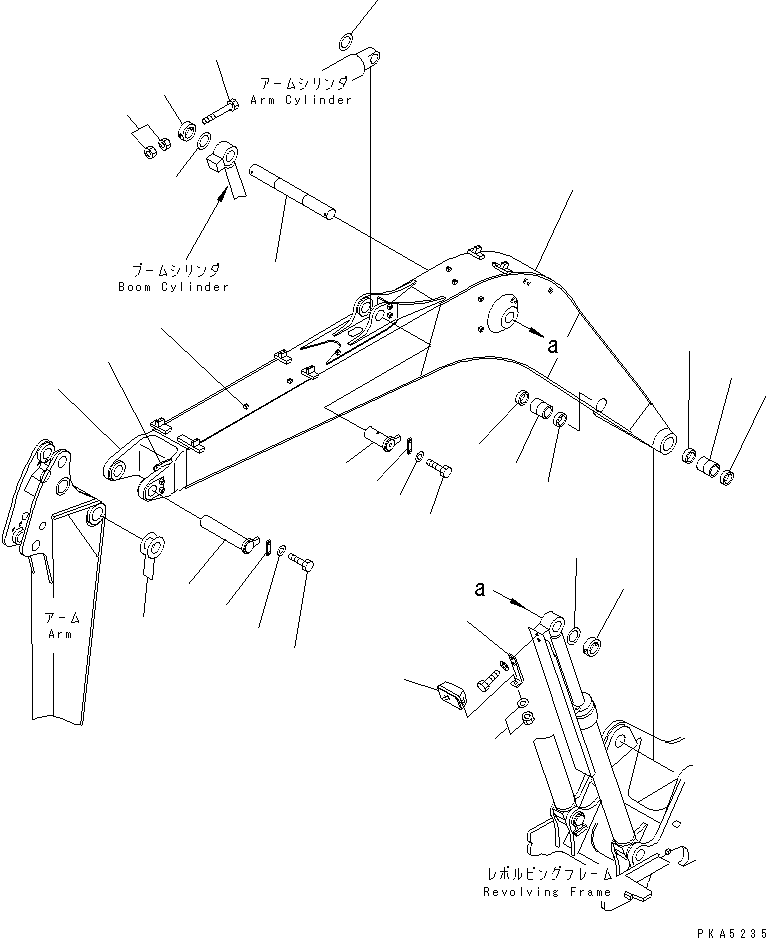 アームシリンダ
Arm Cylinder

ブームシリンダ
Boom Cylinder

a

アーム
Arm

a

レボルビングフレーム
Revolving Frame

PKA5235