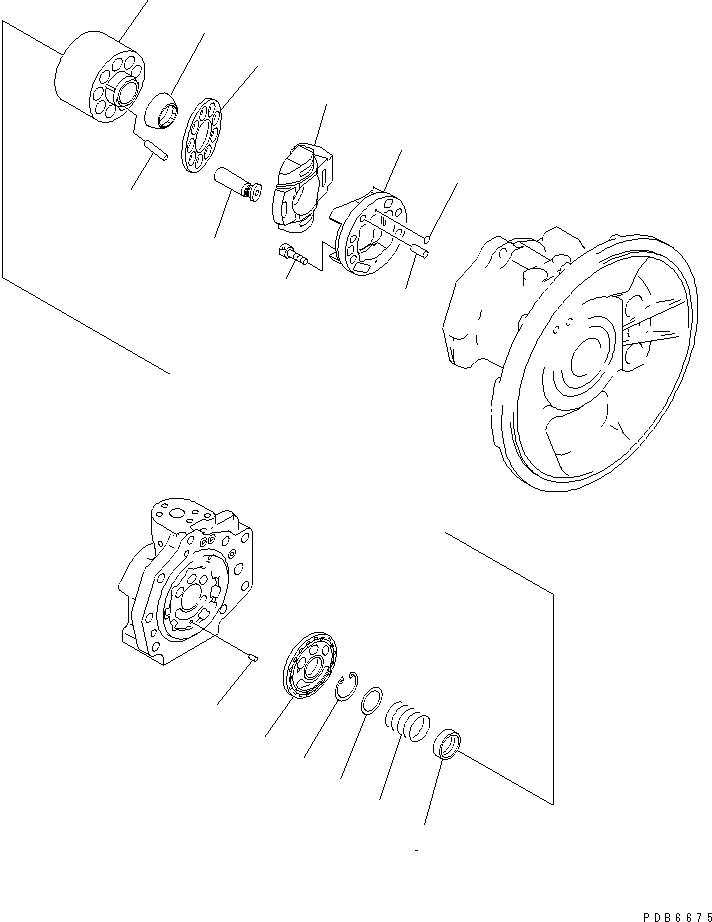 PDB6675