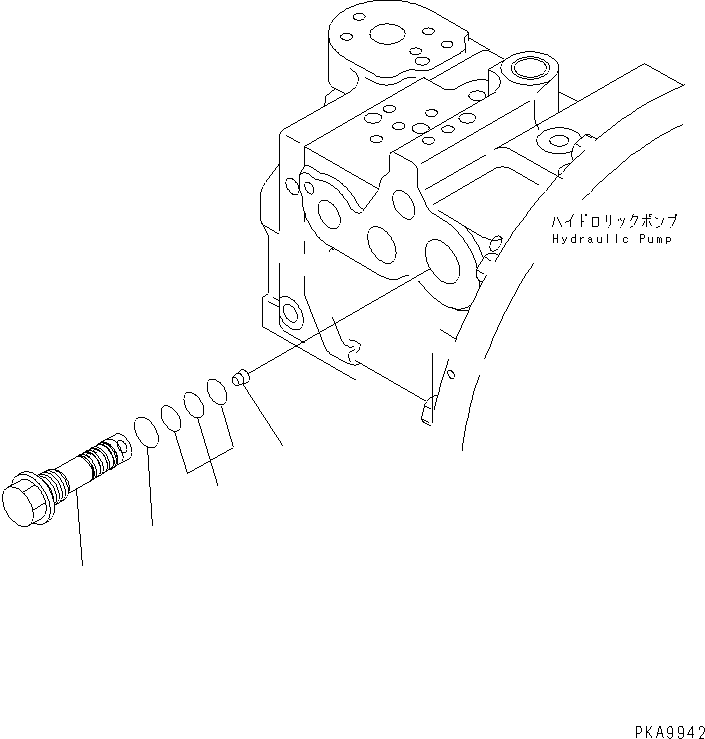 ハイドロリックポンプ
Hydraulic Pump

PKA9942