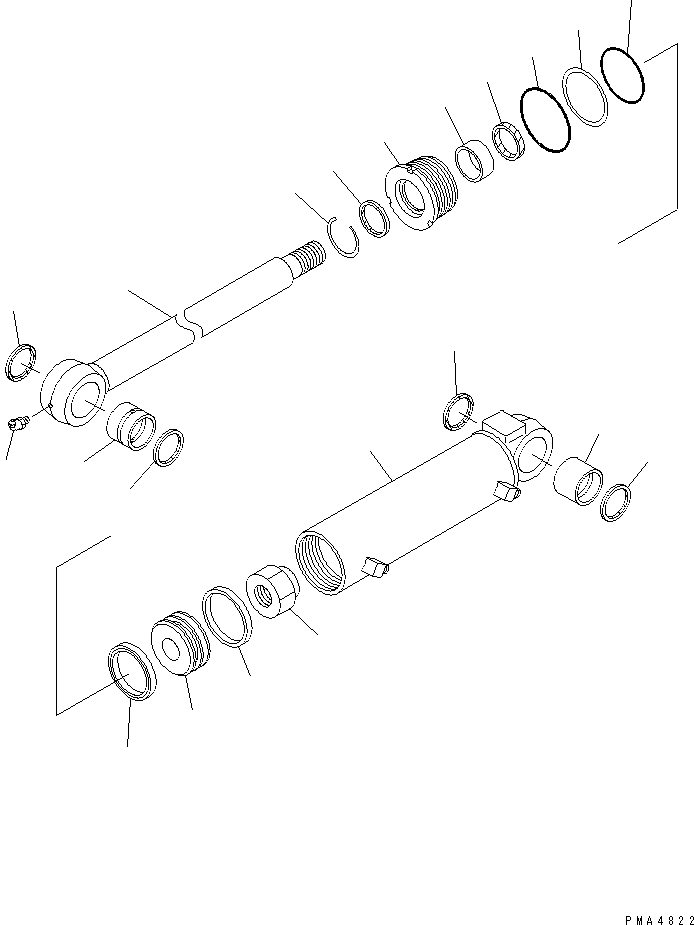 PMA4822