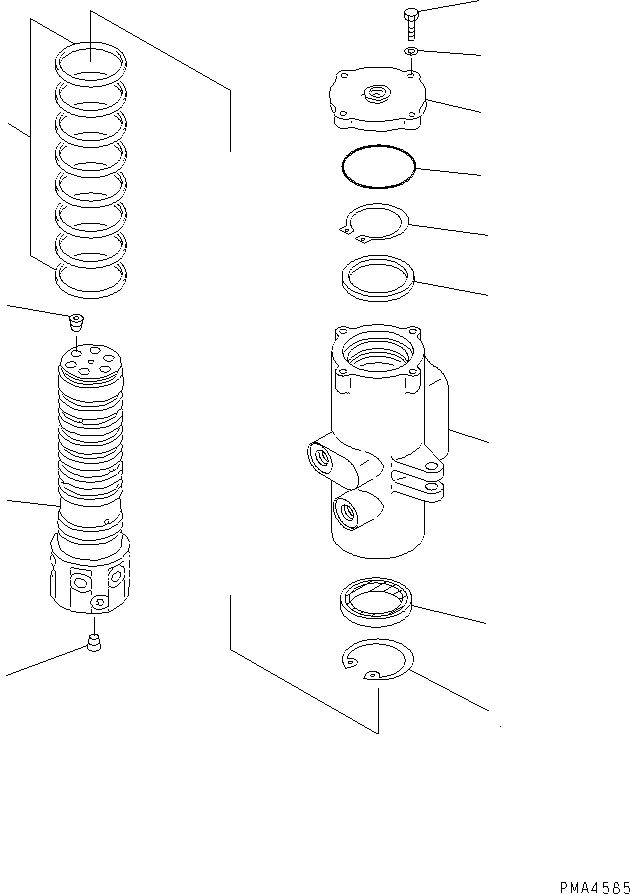 PMA4585