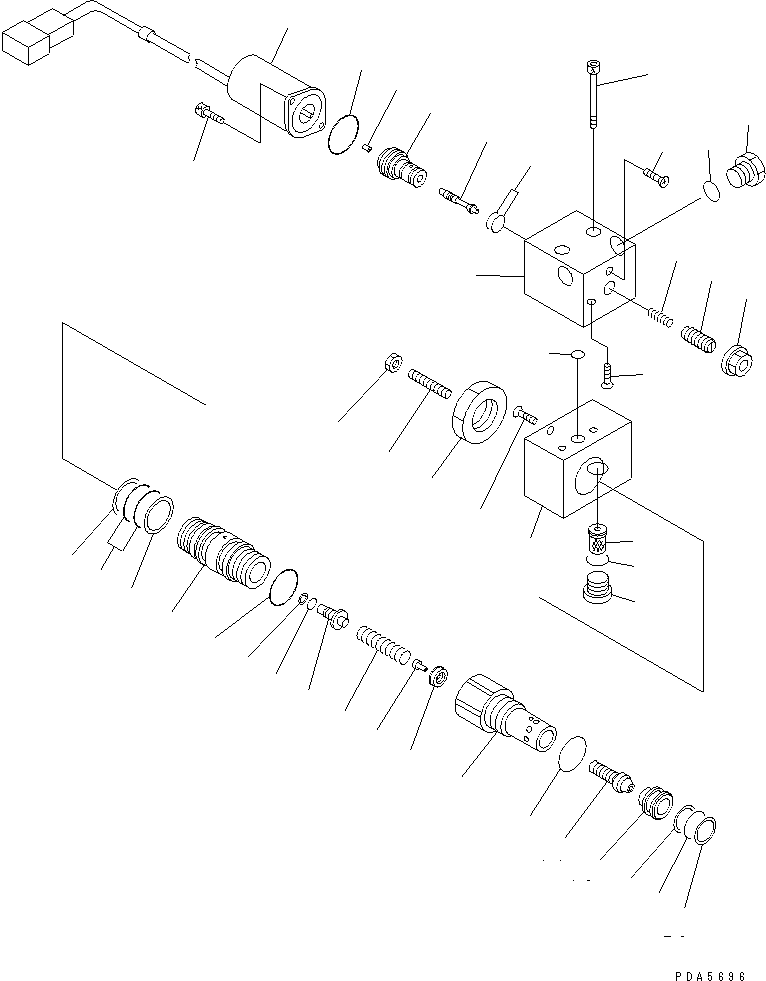 PDA5696