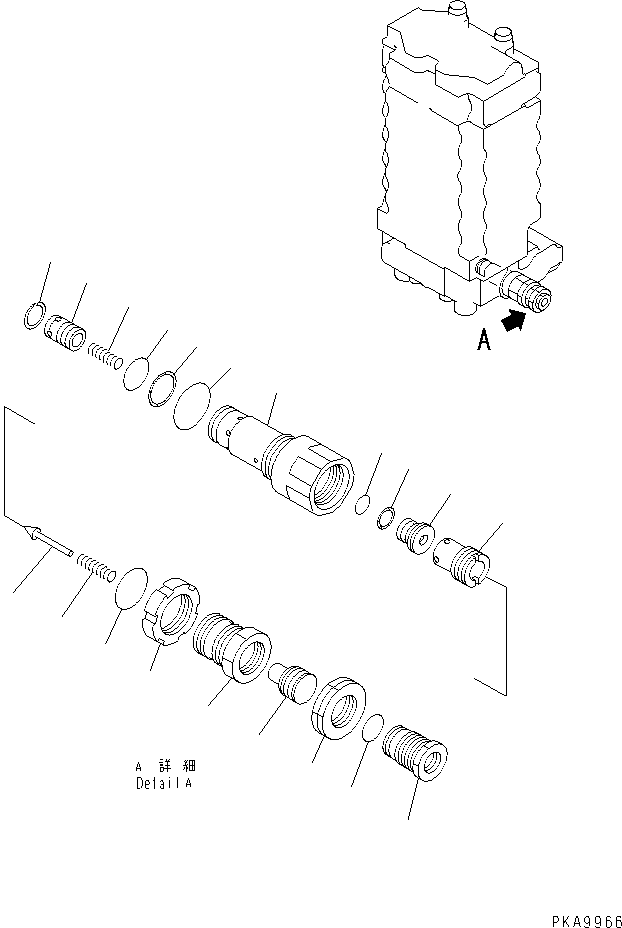 A

A 詳細
Detail A

PKA9966