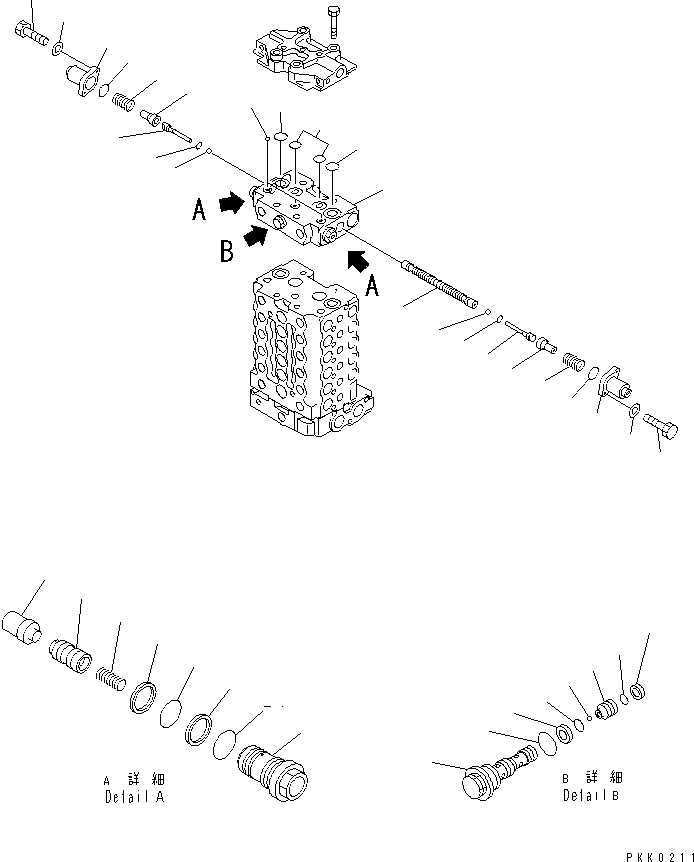 A

B

A

A 詳 細
Detail A

B 詳 細
Detail B

PKK0211