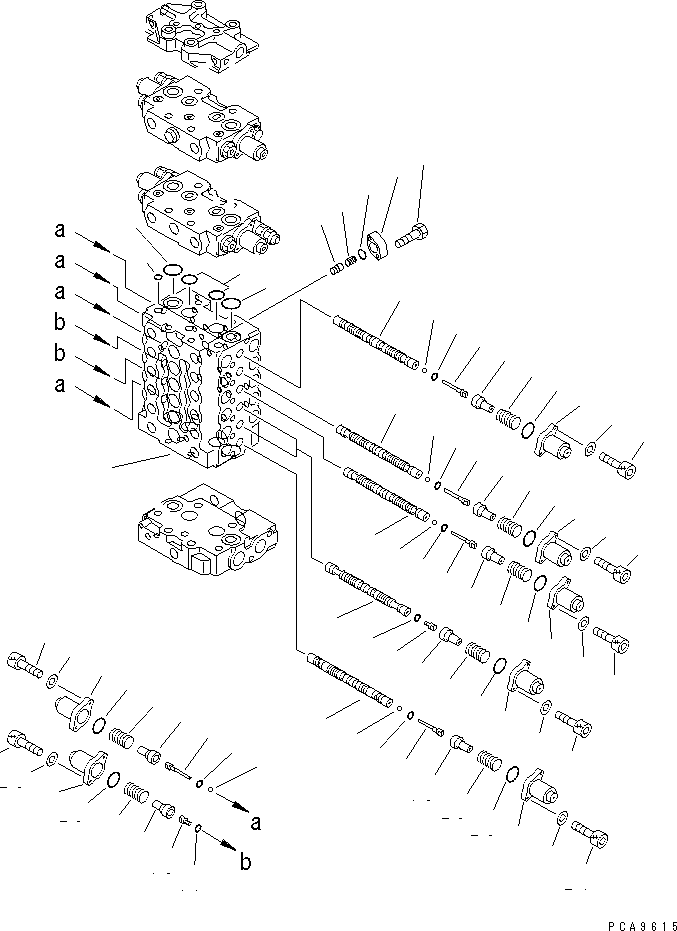 a
a
a
b
b
a
a
b
PCA9615