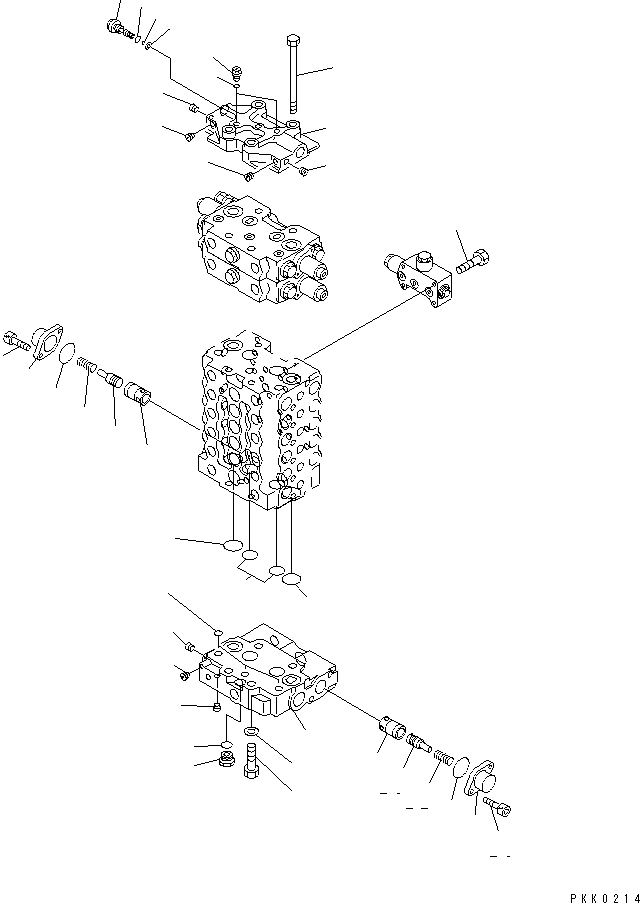 PKK0214