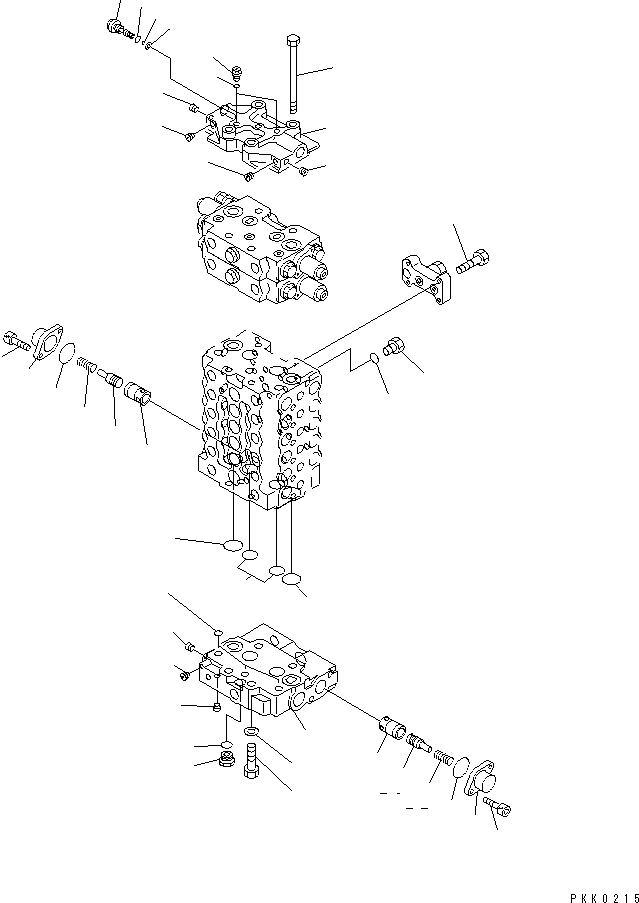 PKK0215