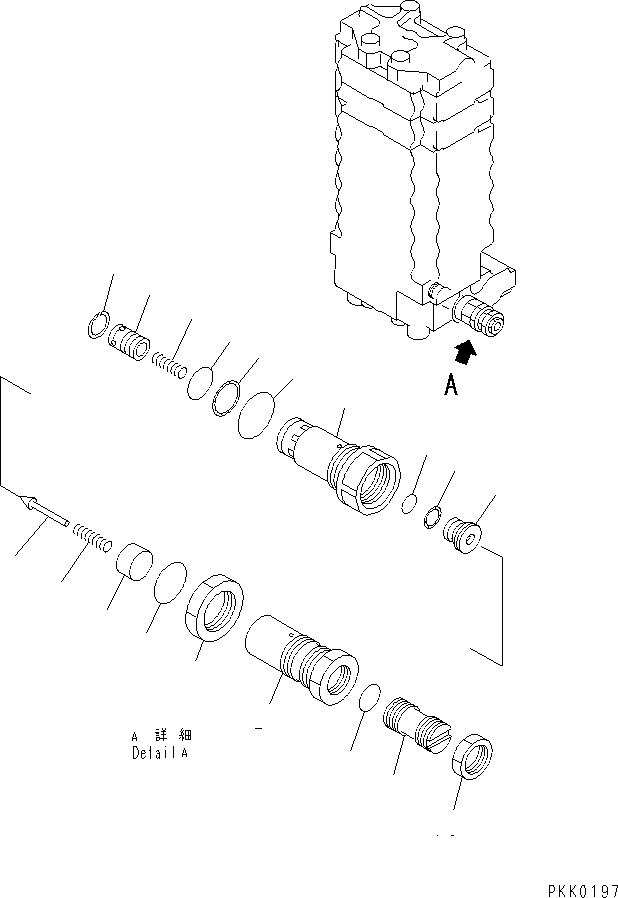 A

A 詳細
Detail A

PKK0197