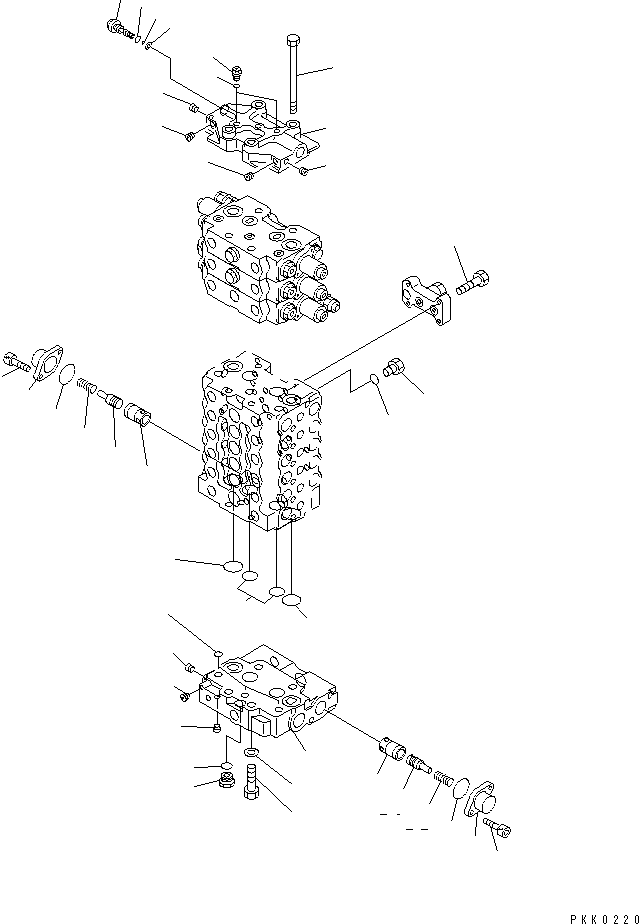 PKK0220