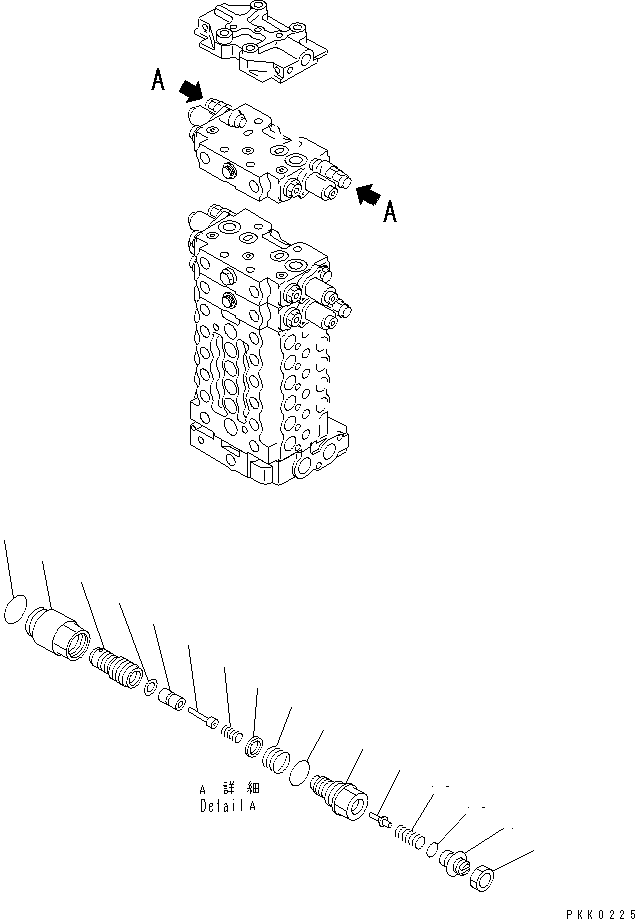 A
A
A 詳細
Detail A
PKK0225