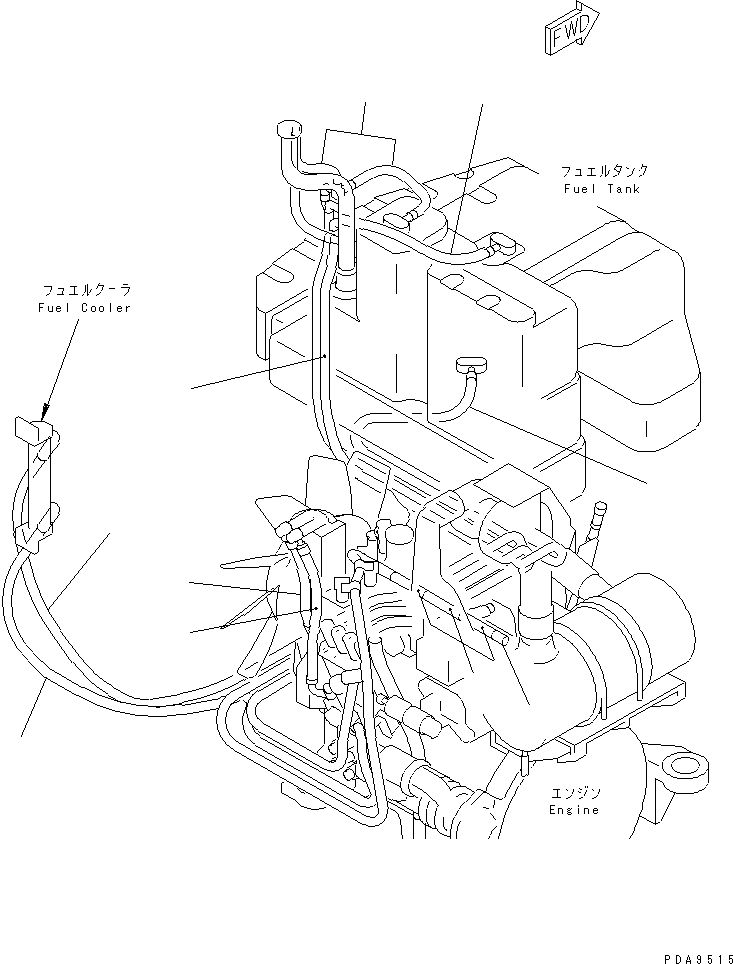 FWD

フュエルタンク
Fuel Tank

フュエルクーラ
Fuel Cooler

エンジン
Engine

PDA9515