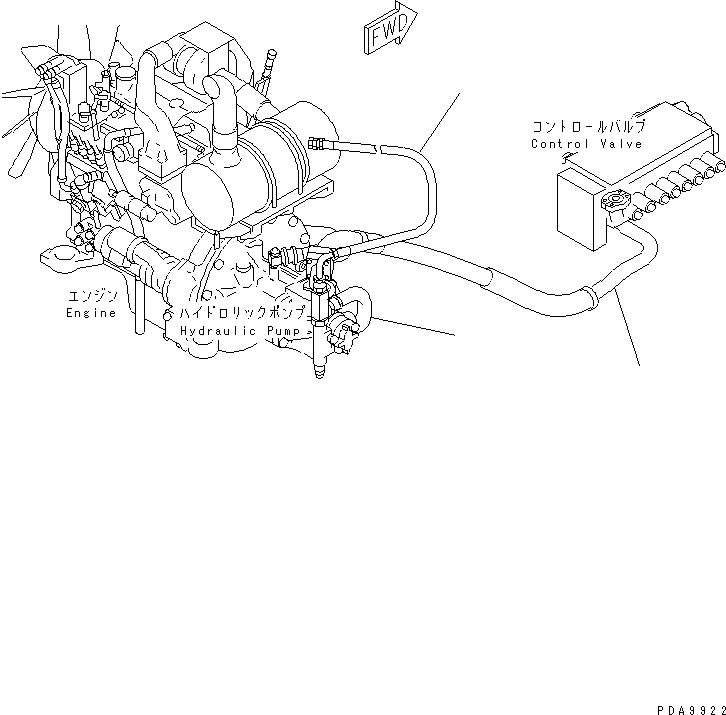 FWD

コントロールバルブ
Control Valve

エンジン
Engine

ハイドロリックポンプ
Hydraulic Pump

PDA9922