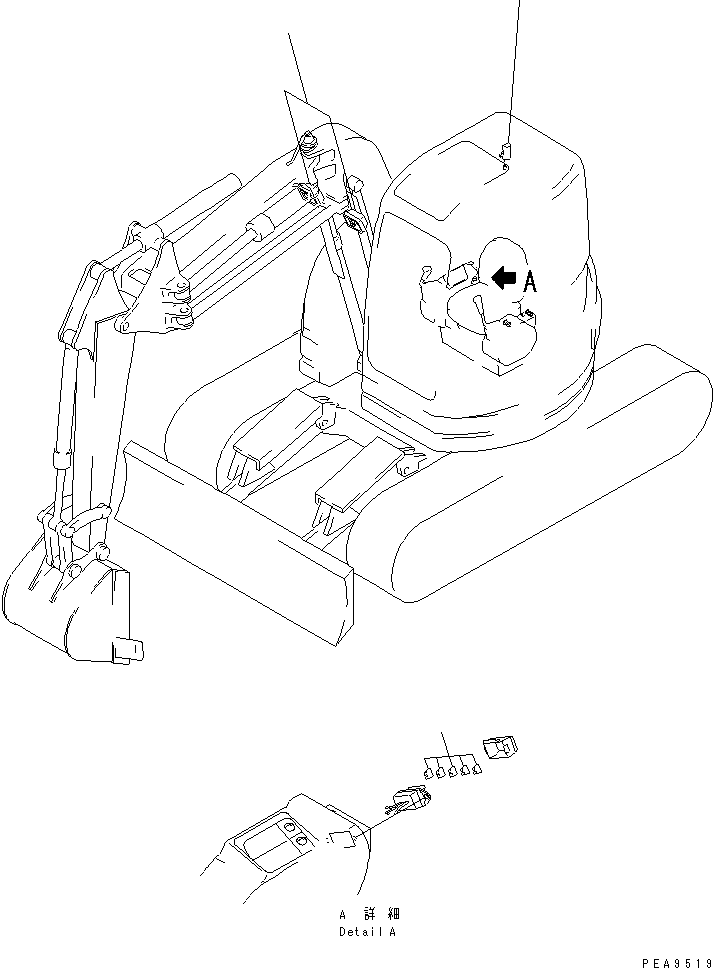 A

A 詳細
Detail A

PEA9519