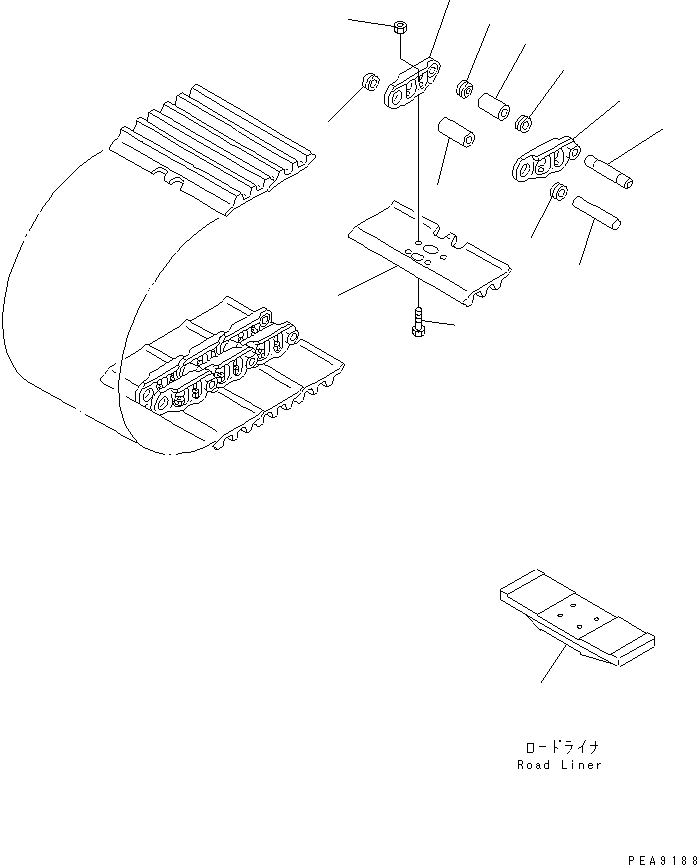 ロードライナ
Road Liner

PEA9188