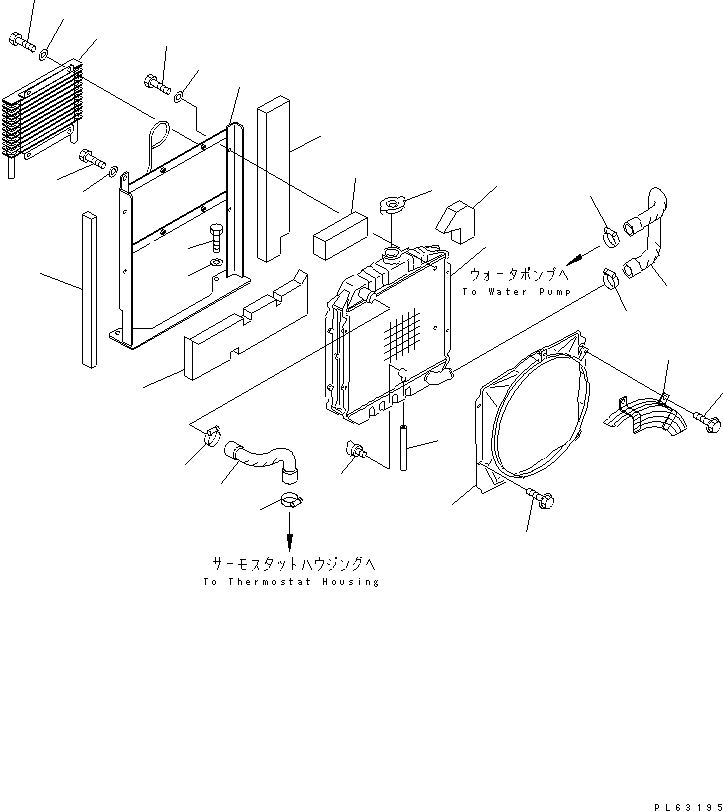 ウォータポンプへ
To Water Pump

サーモスタットハウジングへ
To Thermostat Housing

PL63195