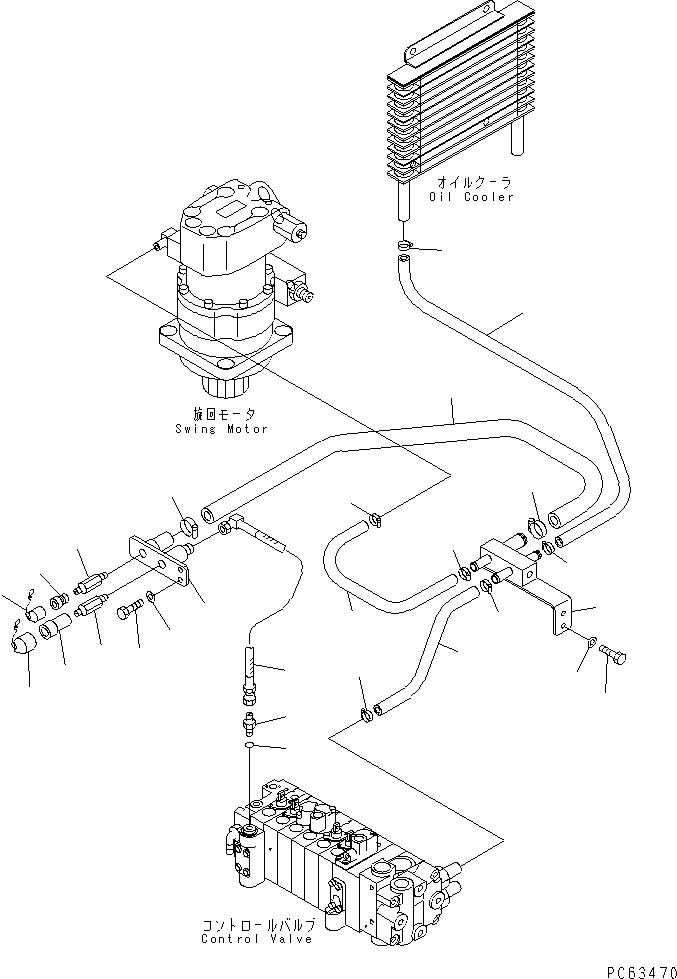 オイルクーラ
Oil Cooler

旋回モータ
Swing Motor

コントロールバルブ
Control Valve

PC63470