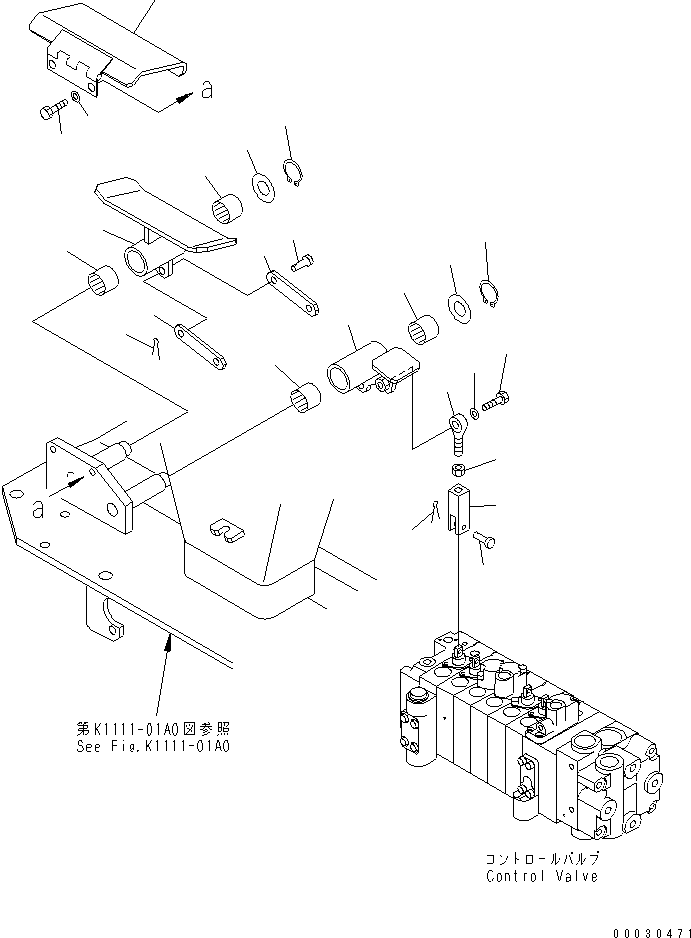 a

a

第K1111-01A0図参照
See Fig.K1111-01A0

コントロールバルブ
Control Valve

00030471