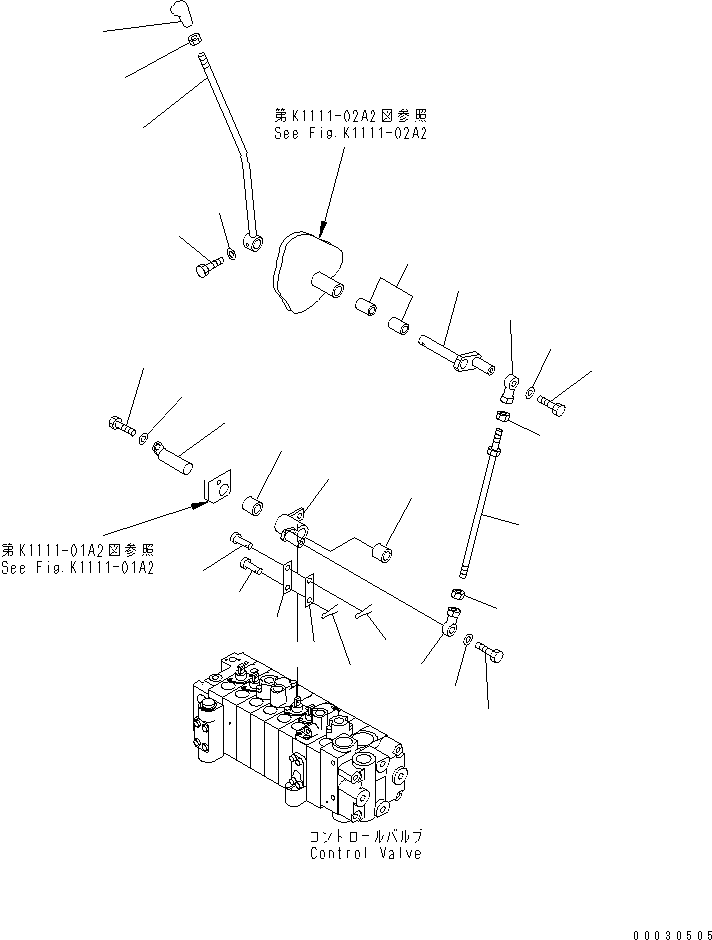 第K1111-02A2図参照
See Fig.K1111-02A2

第K1111-01A2図参照
See Fig.K1111-01A2

コントロールバルブ
Control Valve

00030505